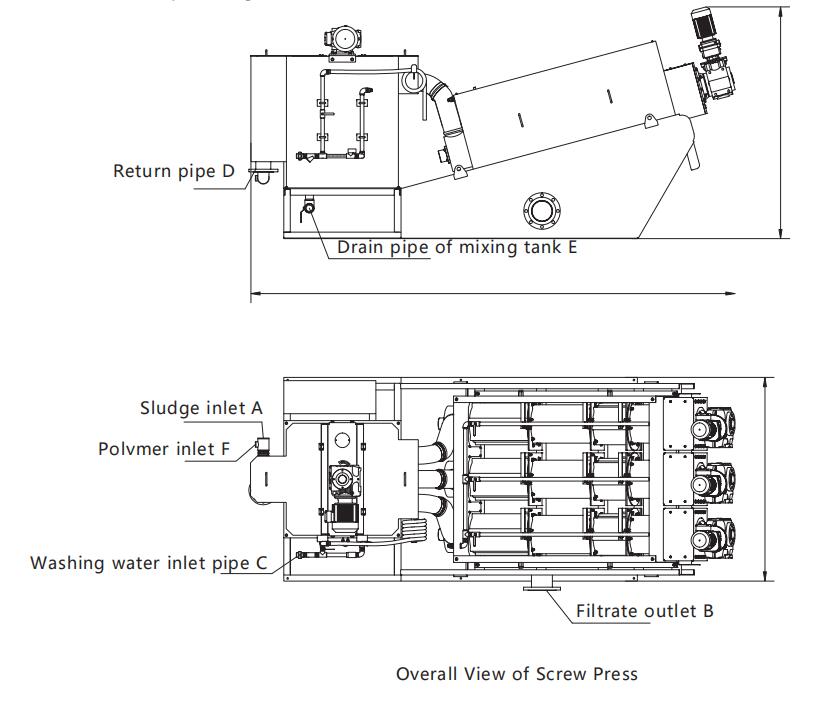 Return pipe D

Drain pipe of mixing tank E

Sludge inlet A

Polvmer inlet F

Washing water inlet pipe C

Filtrate outlet B

Overall View of Screw Press